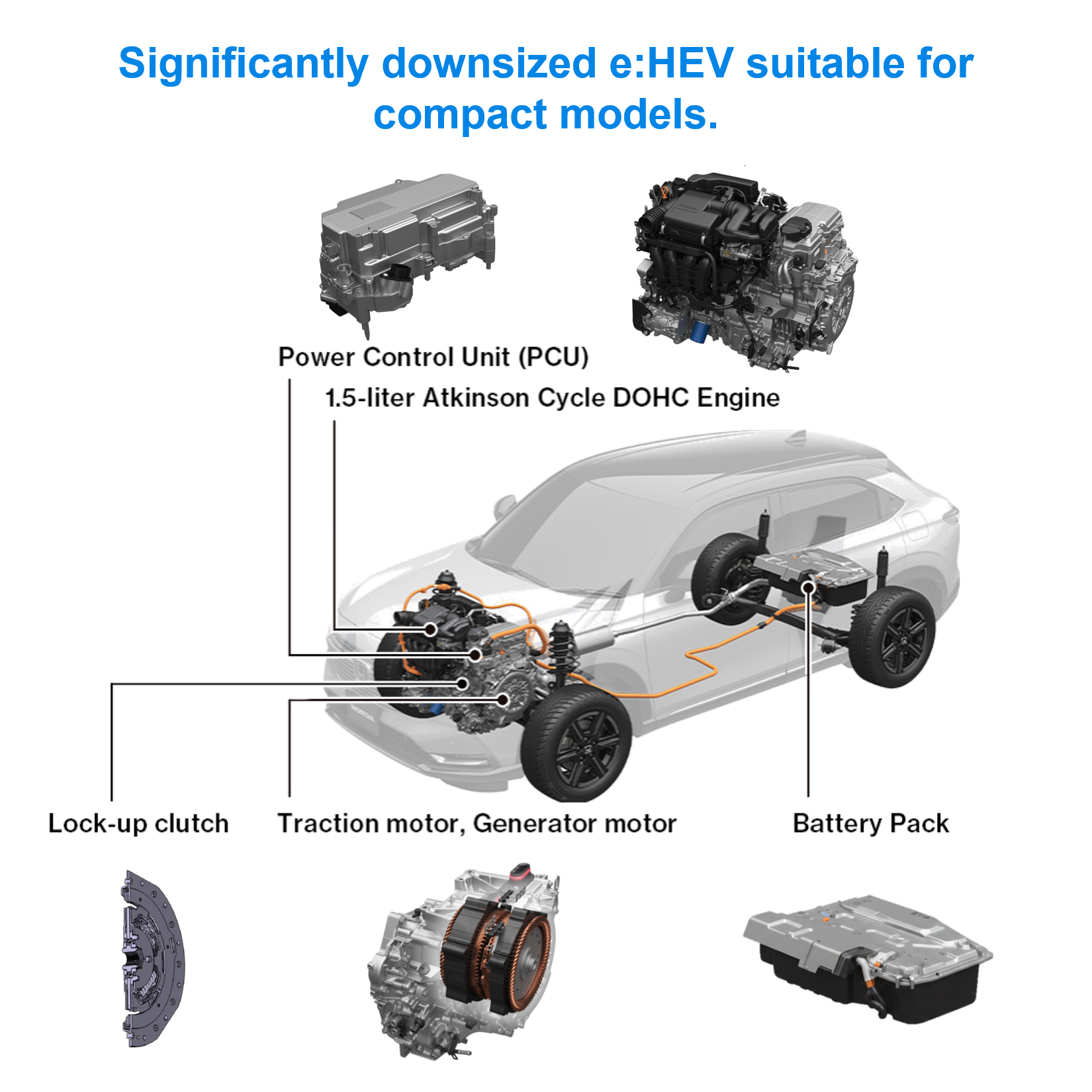 Significantly downsized e:HEV suitable for compact models.

Power Control Unit (PCU)

1.5-liter Atkinson Cycle DOHC Engine

Lock-up clutch

Traction motor, Generator motor

Battery Pack