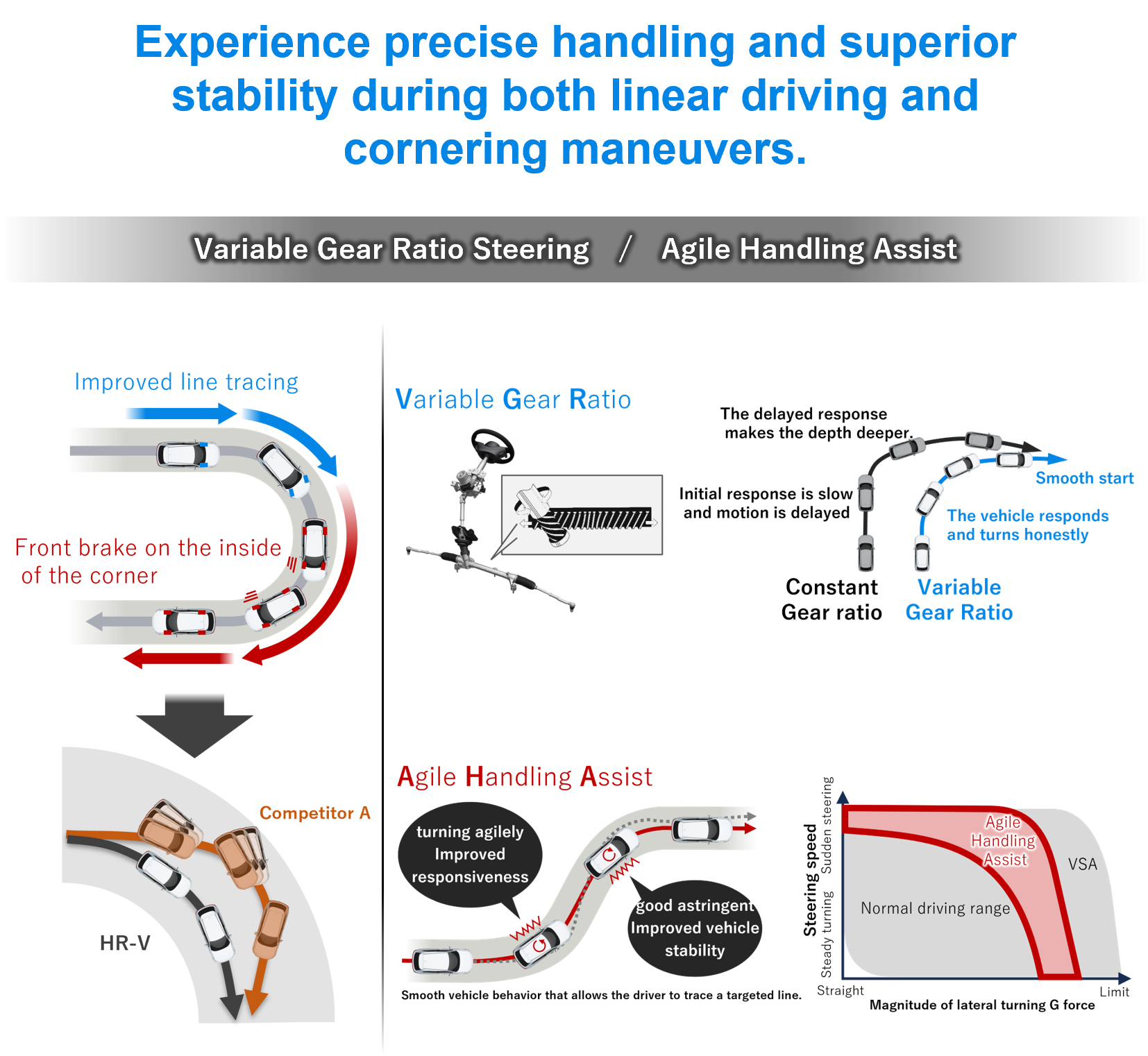 Experience precise handling and superior stability during both linear driving and cornering maneuvers.

Variable Gear Ratio Steering / Agile Handling Assist

Improved line tracing

Front brake on the inside of the corner

Competitor A

HR-V

Variable Gear Ratio

The delayed response makes the depth deeper.

Initial response is slow and motion is delayed

Smooth start

The vehicle responds and turns honestly

Constant Gear ratio

Variable Gear Ratio

Agile Handling Assist

turning agilely Improved responsiveness

good astringent Improved vehicle stability

Smooth vehicle behavior that allows the driver to trace a targeted line.

Steering speed

Sudden steering

Steady turning

Agile Handling Assist

VSA

Normal driving range

Straight

Limit

Magnitude of lateral turning G force